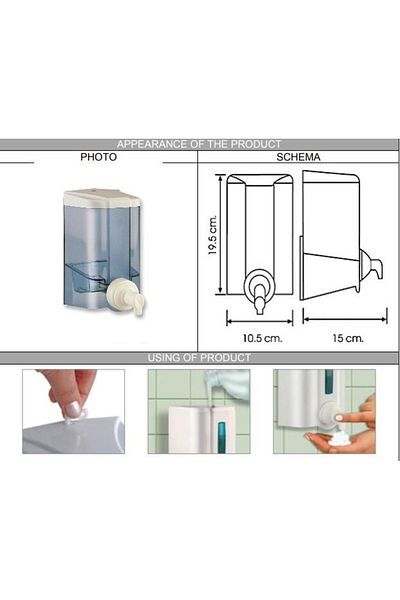 APPEARANCE OF THE PRODUCT

PHOTO

SCHEMA

19.5 cm.

10.5 cm.

15 cm.

USING OF PRODUCT