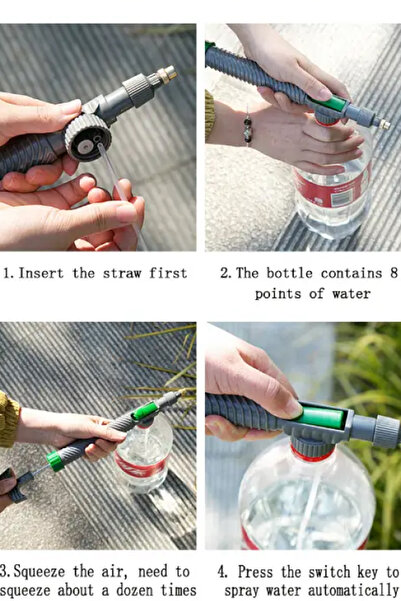 1. Insert the straw first

2. The bottle contains 8 points of water

3. Squeeze the air, need to squeeze about a dozen times

4. Press the switch key to spray water automatically