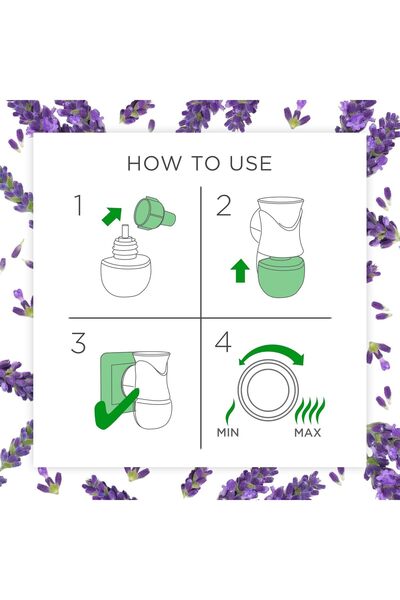 HOW TO USE

1

2

3

4

MIN

MAX