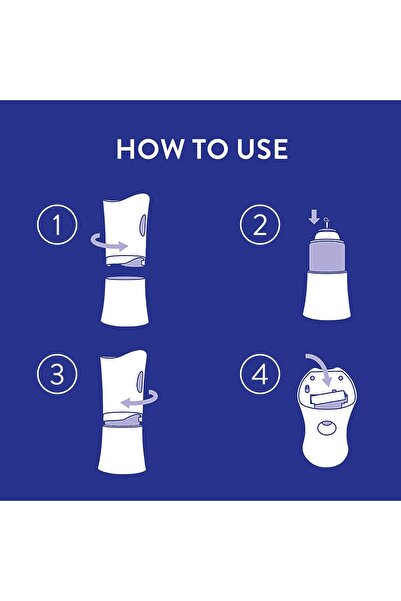 HOW TO USE

1

2

3

4