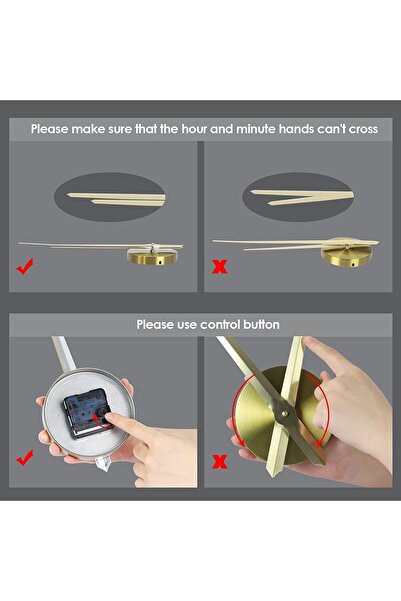 Please make sure that the hour and minute hands can't cross

Please use control button