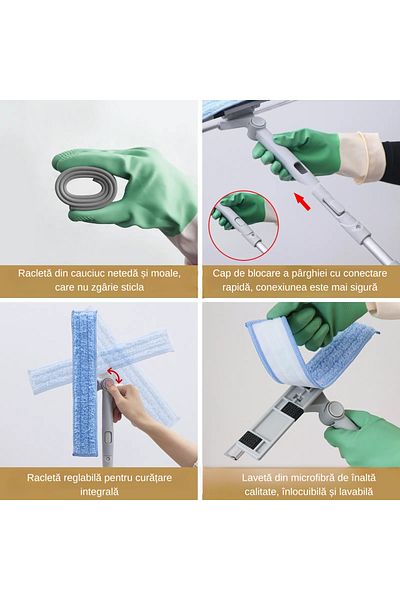 Racletă din cauciuc netedă și moale, care nu zgârie sticla

Cap de blocare a pârghiei cu conectare rapidă, conexiunea este mai sigură

Racletă reglabilă pentru curățare integrală

Lavetă din microfibră de înaltă calitate, înlocuibilă și lavabilă