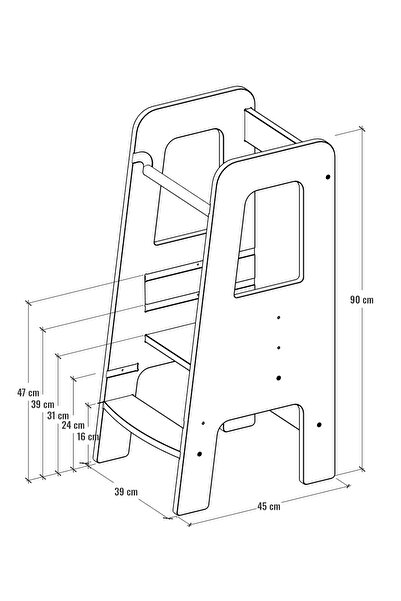 90 cm
47 cm
39 cm
31 cm
24 cm
16 cm
39 cm
45 cm