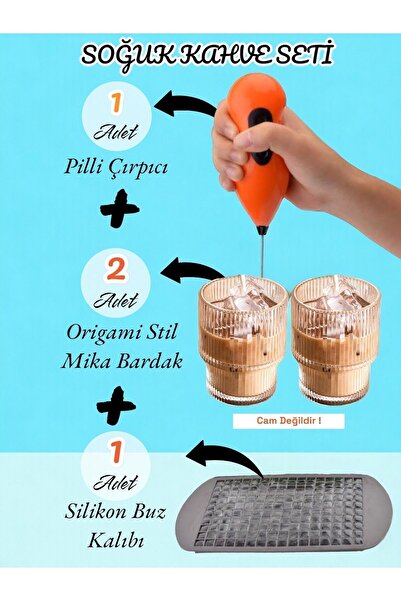 SOĞUK KAHVE SETİ

1
Adet
Pilli Çırpıcı

+

2
Adet
Origami Stil
Mika Bardak

Cam Değildir !

+

1
Adet
Silikon Buz
Kalıbı