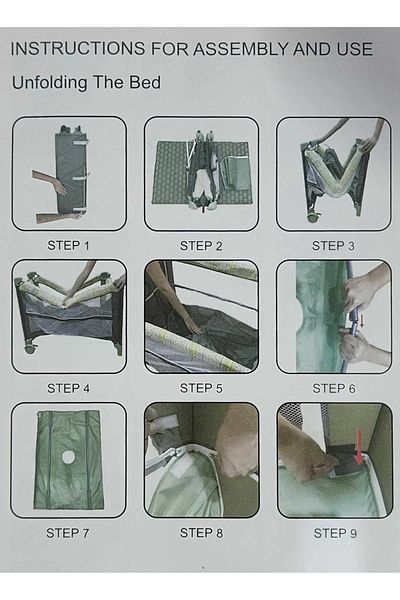 INSTRUCTIONS FOR ASSEMBLY AND USE

Unfolding The Bed

STEP 1

STEP 2

STEP 3

STEP 4

STEP 5

STEP 6

STEP 7

STEP 8

STEP 9