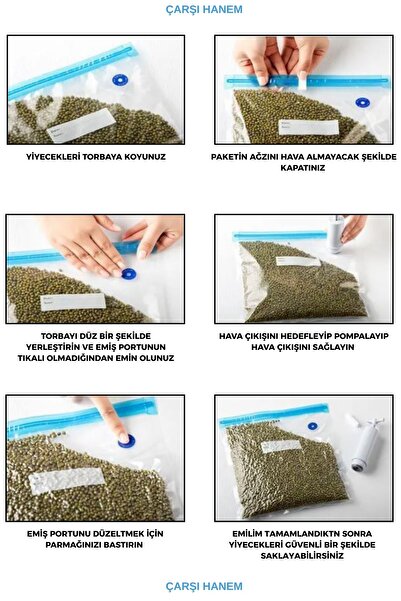 ÇARŞI HANEM

YİYECEKLERİ TORBAYA KOYUNUZ

PAKETİN AĞZINI HAVA ALMAYACAK ŞEKİLDE KAPATINIZ

TORBAYI DÜZ BİR ŞEKİLDE YERLEŞTİRİN VE EMİŞ PORTUNUN TIKALI OLMADIĞINDAN EMİN OLUNUZ

HAVA ÇIKIŞINI HEDEFLEYİP POMPALAYIP HAVA ÇIKIŞINI SAĞLAYIN

EMİŞ PORTUNU DÜZELTMEK İÇİN PARMAĞINIZI BASTIRIN

EMİLİM TAMAMLANDIKTN SONRA YİYECEKLERİ GÜVENLİ BİR ŞEKİLDE SAKLAYABİLİRSİNİZ

ÇARŞI HANEM