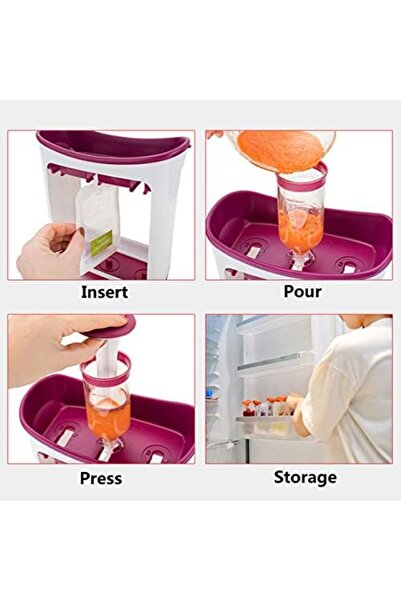 Insert

Pour

Press

Storage