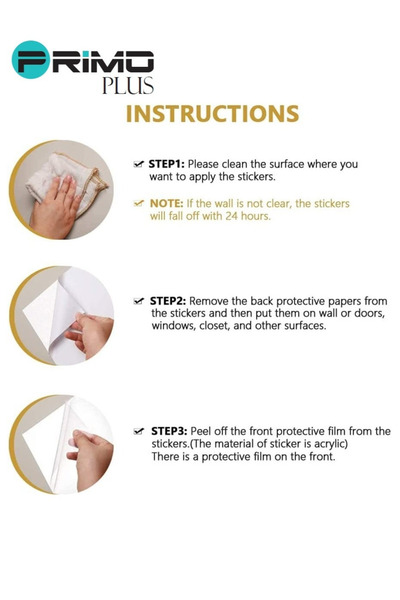 PRIMO
PLUS

INSTRUCTIONS

STEP1: Please clean the surface where you want to apply the stickers.

NOTE: If the wall is not clear, the stickers will fall off with 24 hours.

STEP2: Remove the back protective papers from the stickers and then put them on wall or doors, windows, closet, and other surfaces.

STEP3: Peel off the front protective film from the stickers.(The material of sticker is acrylic) There is a protective film on the front.