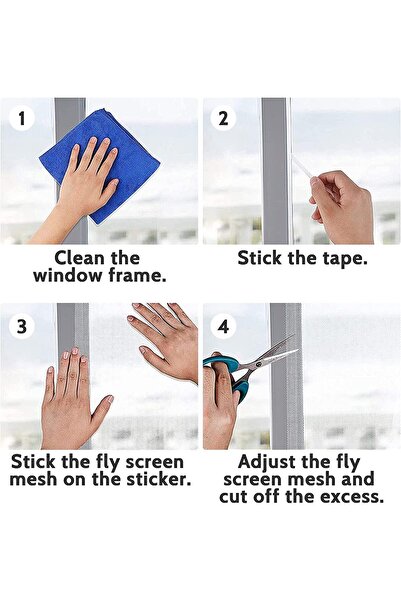 1

Clean the window frame.

2

Stick the tape.

3

Stick the fly screen mesh on the sticker.

4

Adjust the fly screen mesh and cut off the excess.