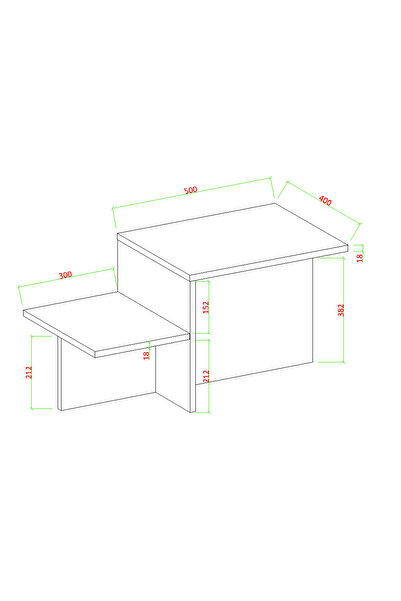 500
400
18
300
152
382
18
212
212