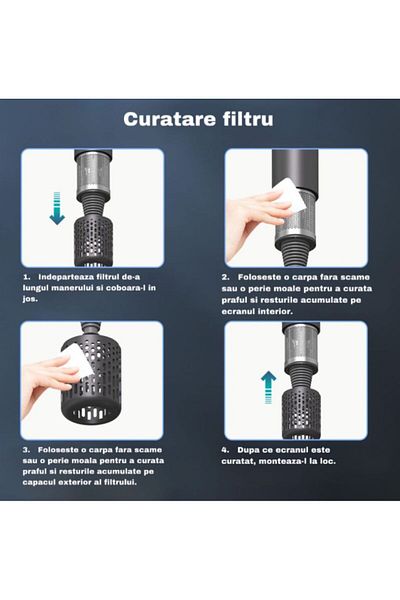 Curatare filtru

1. Indeparteaza filtrul de-a lungul manerului si coboara-l in jos.

2. Foloseste o carpa fara scame sau o perie moale pentru a curata praful si resturile acumulate pe ecranul interior.

3. Foloseste o carpa fara scame sau o perie moala pentru a curata praful si resturile acumulate pe capacul exterior al filtrului.

4. Dupa ce ecranul este curatat, monteaza-l la loc.