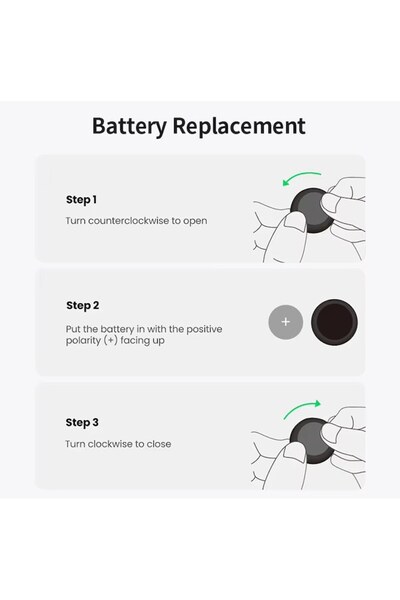 Battery Replacement

Step 1

Turn counterclockwise to open

Step 2

Put the battery in with the positive polarity (+) facing up

+

Step 3

Turn clockwise to close