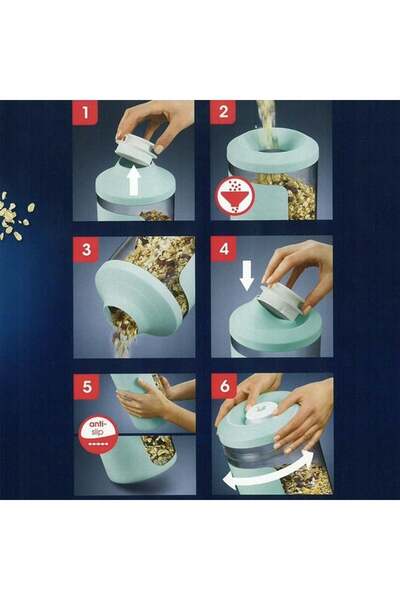 1

2

3

4

5

anti-slip

6