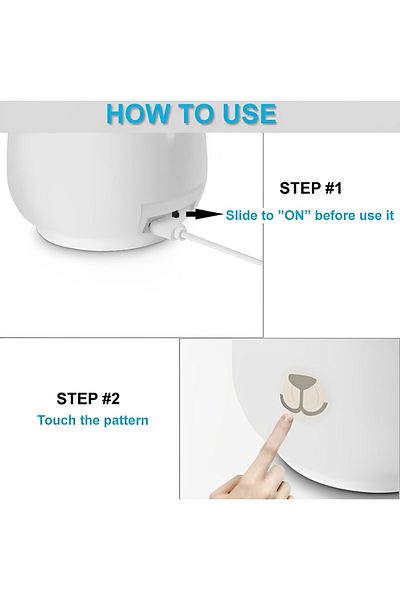 HOW TO USE

STEP #1

Slide to "ON" before use it

STEP #2

Touch the pattern