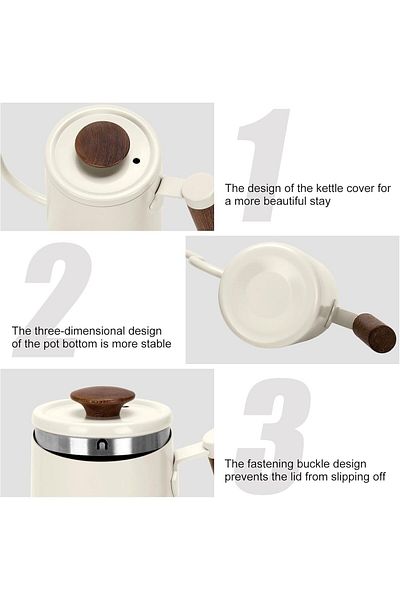 1

The design of the kettle cover for a more beautiful stay

2

The three-dimensional design of the pot bottom is more stable

3

The fastening buckle design prevents the lid from slipping off