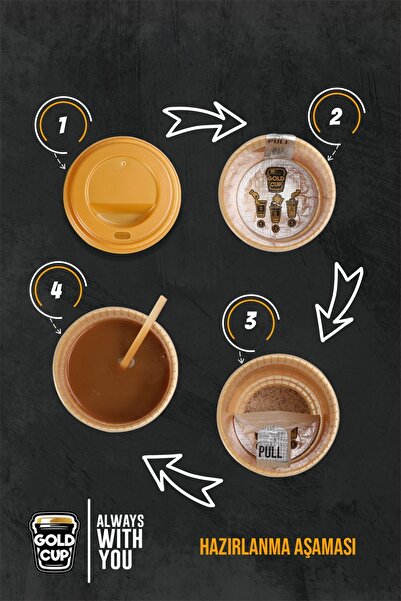 1

2

PULL

GOLD CUP

1 2 3

4

3

PULL

GOLD CUP

ALWAYS WITH YOU

HAZIRLANMA AŞAMASI