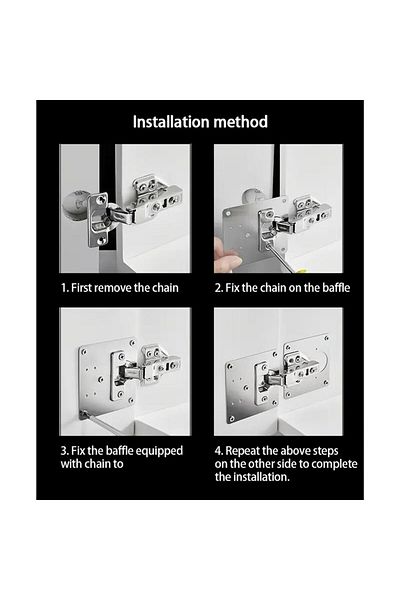 Installation method

1. First remove the chain

2. Fix the chain on the baffle

3. Fix the baffle equipped with chain to

4. Repeat the above steps on the other side to complete the installation.