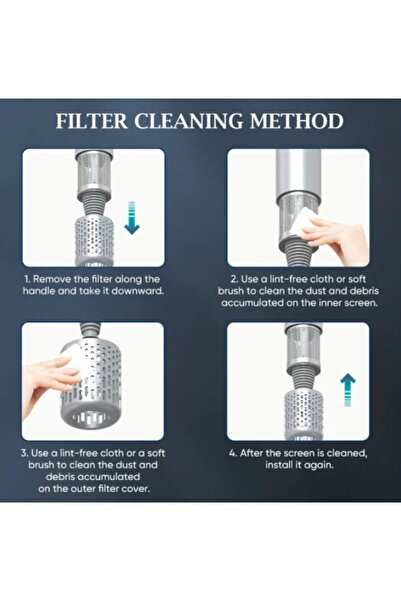 FILTER CLEANING METHOD

1. Remove the filter along the handle and take it downward.

2. Use a lint-free cloth or soft brush to clean the dust and debris accumulated on the inner screen.

3. Use a lint-free cloth or a soft brush to clean the dust and debris accumulated on the outer filter cover.

4. After the screen is cleaned, install it again.