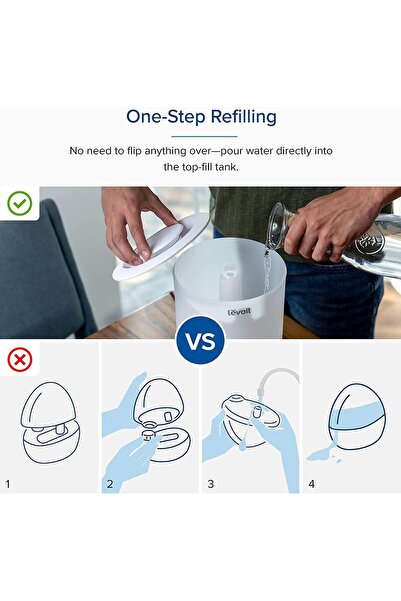 One-Step Refilling

No need to flip anything over—pour water directly into the top-fill tank.

levoit

VS

1

2

3

4