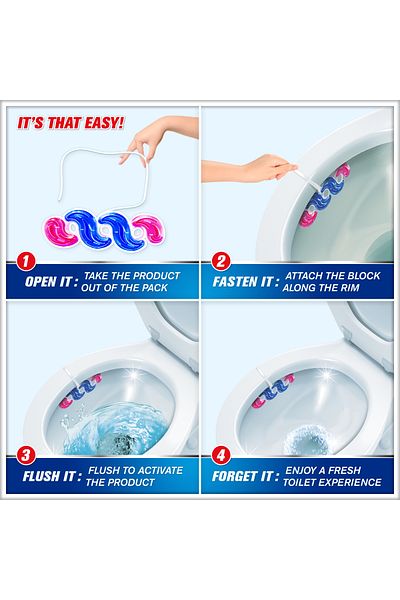 IT'S THAT EASY!

1
OPEN IT : TAKE THE PRODUCT OUT OF THE PACK

2
FASTEN IT : ATTACH THE BLOCK ALONG THE RIM

3
FLUSH IT : FLUSH TO ACTIVATE THE PRODUCT

4
FORGET IT : ENJOY A FRESH TOILET EXPERIENCE