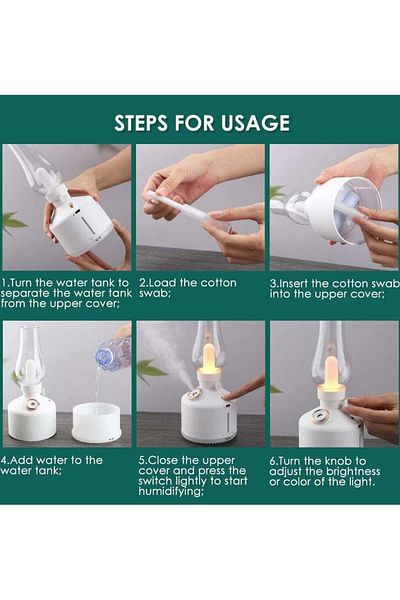 STEPS FOR USAGE

1.Turn the water tank to separate the water tank from the upper cover;

2.Load the cotton swab;

3.Insert the cotton swab into the upper cover;

4.Add water to the water tank;

5.Close the upper cover and press the switch lightly to start humidifying;

6.Turn the knob to adjust the brightness or color of the light.