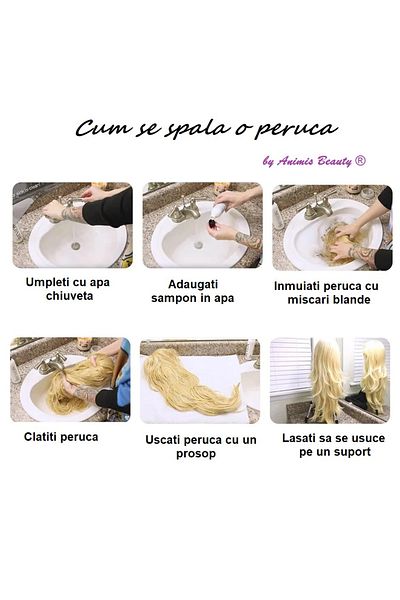 Cum se spala o peruca

by Animis Beauty ®

Umpleti cu apa chiuveta

Adaugati sampon in apa

Inmuiati peruca cu miscari blande

Clatiti peruca

Uscati peruca cu un prosop

Lasati sa se usuce pe un suport