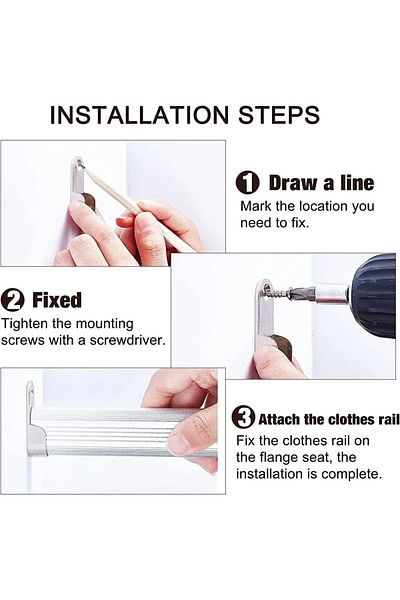 INSTALLATION STEPS

1 Draw a line
Mark the location you need to fix.

2 Fixed
Tighten the mounting screws with a screwdriver.

3 Attach the clothes rail
Fix the clothes rail on the flange seat, the installation is complete.