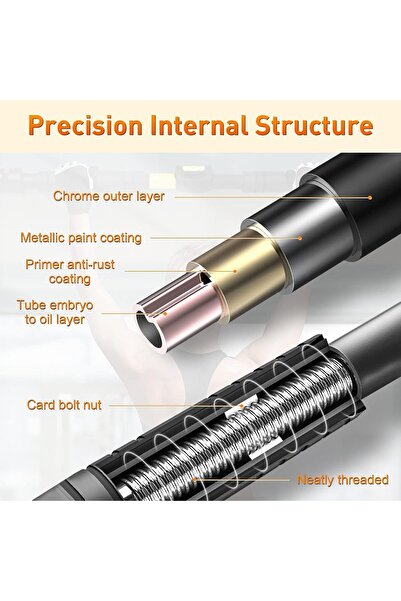 Precision Internal Structure

Chrome outer layer

Metallic paint coating

Primer anti-rust coating

Tube embryo to oil layer

Card bolt nut

Neatly threaded