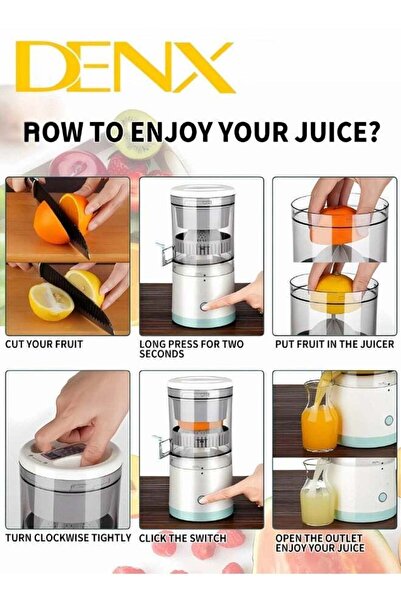 DENX

ROW TO ENJOY YOUR JUICE?

CUT YOUR FRUIT

LONG PRESS FOR TWO SECONDS

PUT FRUIT IN THE JUICER

TURN CLOCKWISE TIGHTLY

CLICK THE SWITCH

OPEN THE OUTLET ENJOY YOUR JUICE