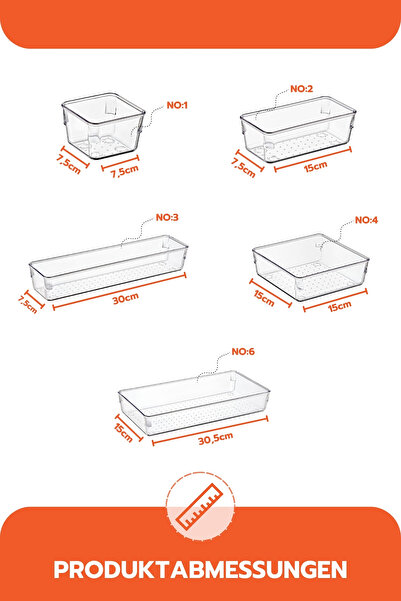 NO:1

7,5cm

7,5cm

NO:2

7,5cm

15cm

NO:3

7,5cm

30cm

NO:4

15cm

15cm

NO:6

15cm

30,5cm

PRODUKTABMESSUNGEN