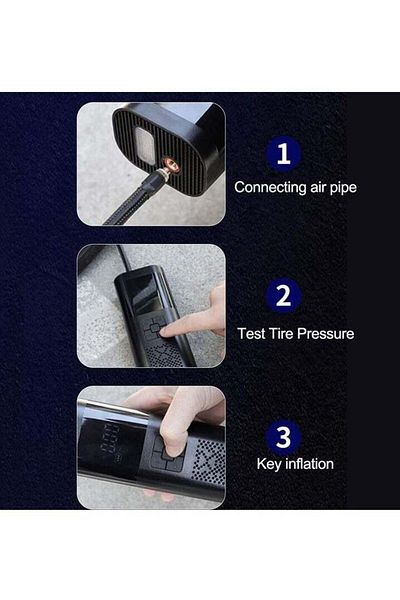 1
Connecting air pipe

2
Test Tire Pressure

3
Key inflation