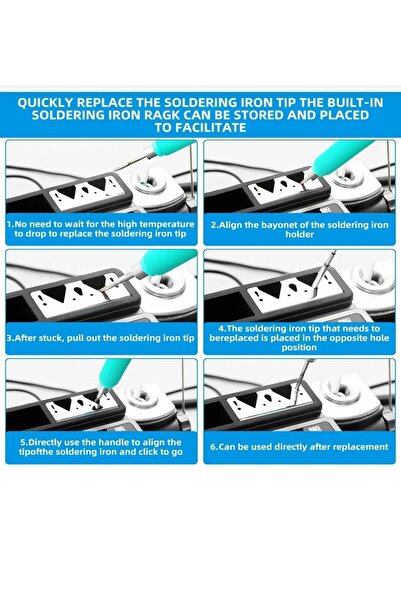 QUICKLY REPLACE THE SOLDERING IRON TIP THE BUILT-IN SOLDERING IRON RAGK CAN BE STORED AND PLACED TO FACILITATE

1.No need to wait for the high temperature to drop to replace the soldering iron tip

2.Align the bayonet of the soldering iron holder

3.After stuck, pull out the soldering iron tip

4.The soldering iron tip that needs to bereplaced is placed in the opposite hole position

5.Directly use the handle to align the tipofthe soldering iron and click to go

6.Can be used directly after replacement