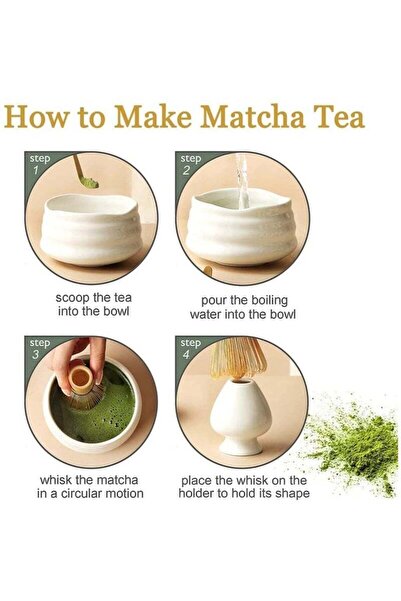 How to Make Matcha Tea

step 1

scoop the tea into the bowl

step 2

pour the boiling water into the bowl

step 3

whisk the matcha in a circular motion

step 4

place the whisk on the holder to hold its shape