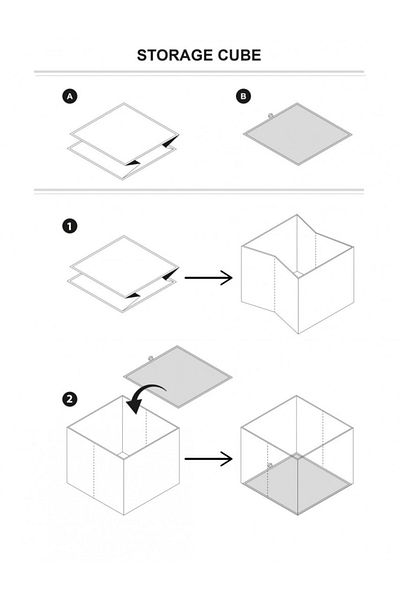 STORAGE CUBE

A

B

1

2