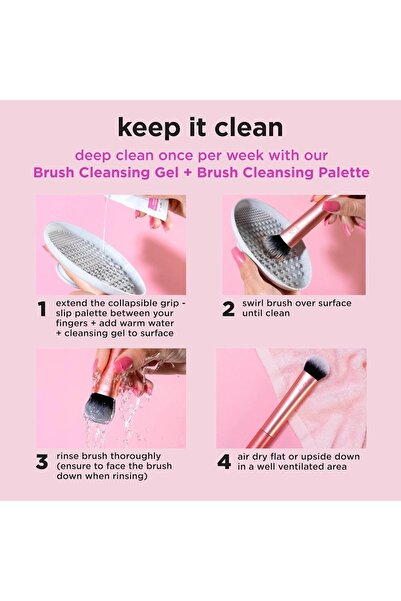 keep it clean

deep clean once per week with our Brush Cleansing Gel + Brush Cleansing Palette

1 extend the collapsible grip - slip palette between your fingers + add warm water + cleansing gel to surface

2 swirl brush over surface until clean

3 rinse brush thoroughly (ensure to face the brush down when rinsing)

4 air dry flat or upside down in a well ventilated area