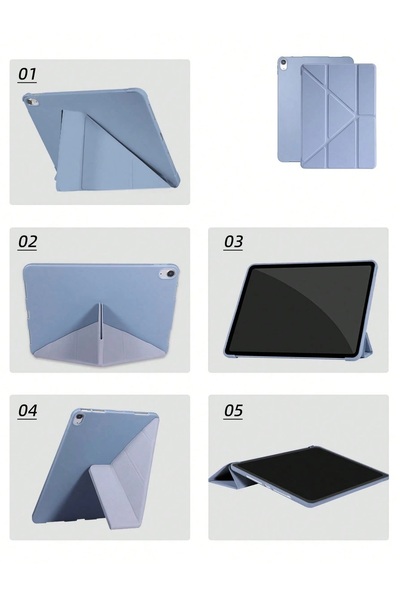 01

02

03

04

05