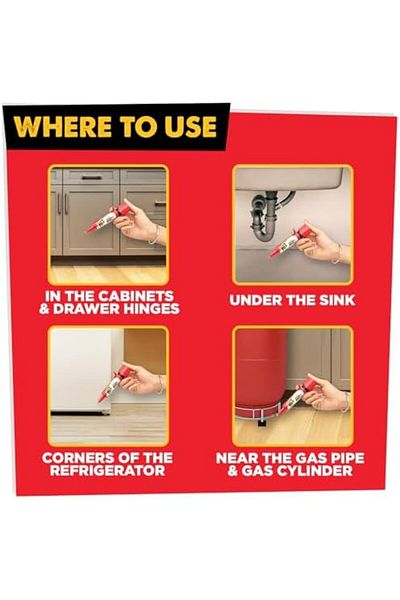 WHERE TO USE

IN THE CABINETS & DRAWER HINGES

UNDER THE SINK

CORNERS OF THE REFRIGERATOR

NEAR THE GAS PIPE & GAS CYLINDER