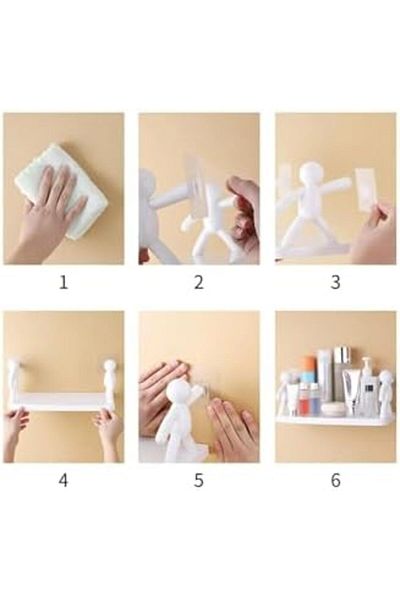 1

2

3

4

5

6