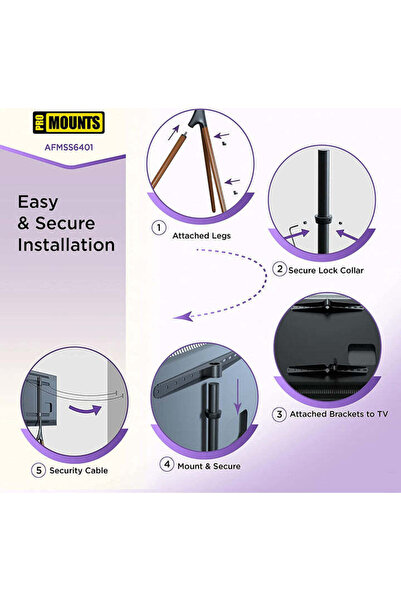 PRO MOUNTS

AFMSS6401

Easy & Secure Installation

1 Attached Legs

2 Secure Lock Collar

3 Attached Brackets to TV

4 Mount & Secure

5 Security Cable