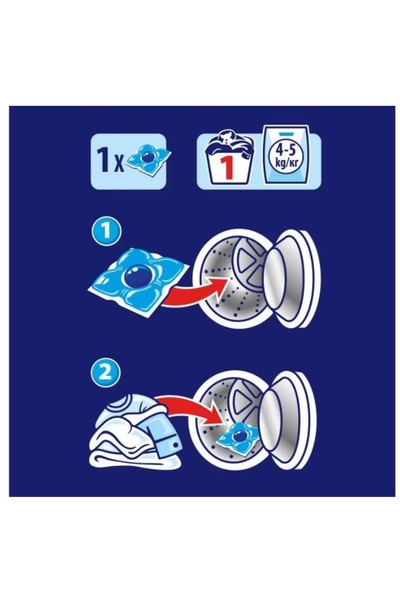 1x

1

4-5 kg/кг

1

2