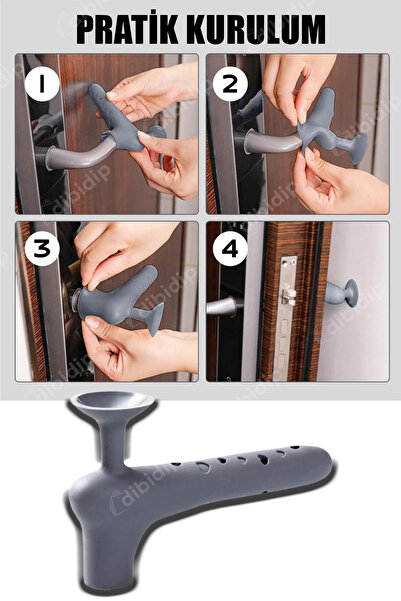 PRATİK KURULUM

1

2

3

4

dibidip