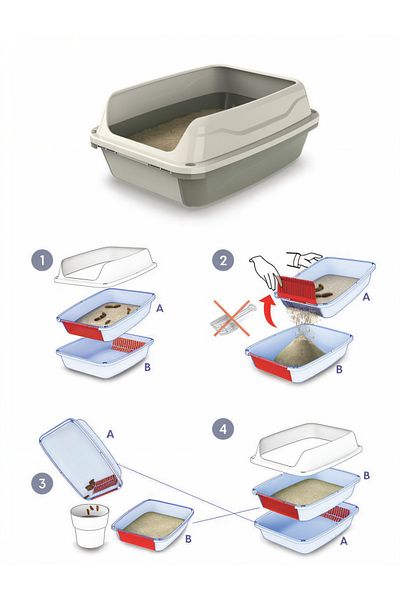 1
A
B
2
A
B
A
3
B
4
B
A