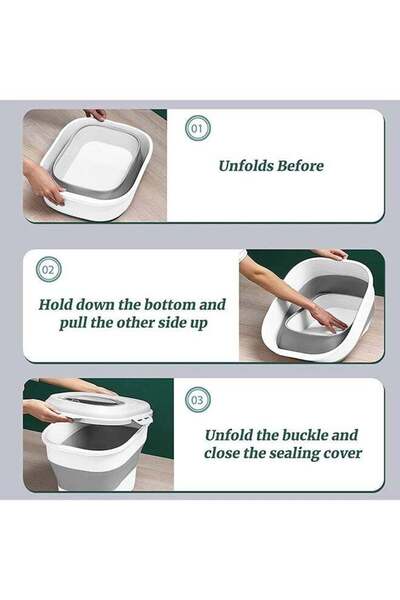 01

Unfolds Before

02

Hold down the bottom and pull the other side up

03

Unfold the buckle and close the sealing cover