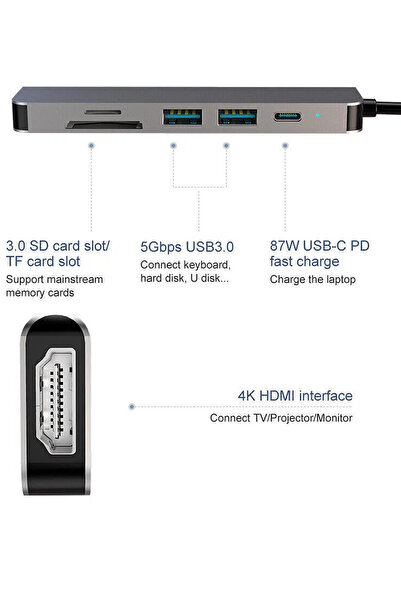 3.0 SD card slot/
TF card slot
Support mainstream memory cards

5Gbps USB3.0
Connect keyboard, hard disk, U disk...

87W USB-C PD
fast charge
Charge the laptop

4K HDMI interface
Connect TV/Projector/Monitor