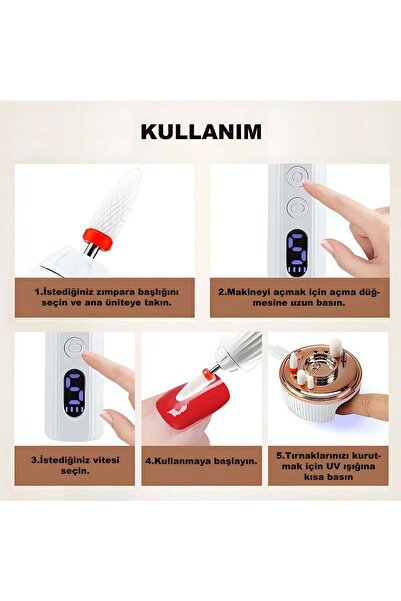 KULLANIM

1.İstediğiniz zımpara başlığını seçin ve ana üniteye takın.

2.Makineyi açmak için açma düğmesine uzun basın.

3.İstediğiniz vitesi seçin.

4.Kullanmaya başlayın.

5.Tırnaklarınızı kurutmak için UV ışığına kısa basın