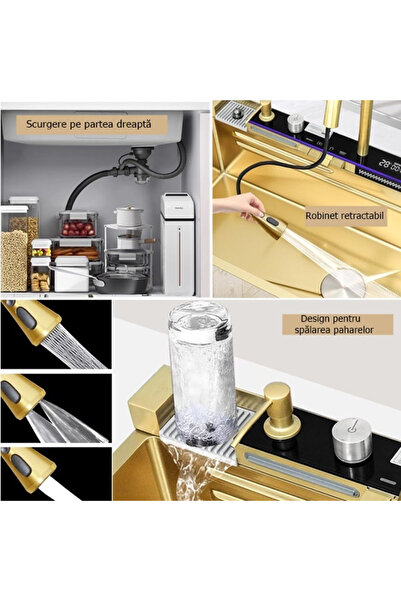 Scurgere pe partea dreaptă

Robinet retractabil

Design pentru spălarea paharelor