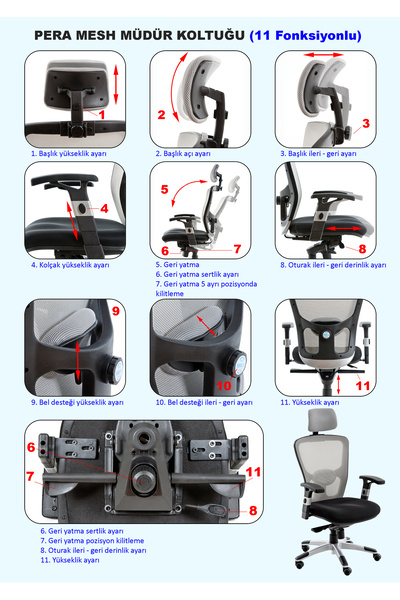 PERA MESH MÜDÜR KOLTUĞU (11 Fonksiyonlu)

1

1. Başlık yükseklik ayarı

2

2. Başlık açı ayarı

3

3. Başlık ileri - geri ayarı

4

4. Kolçak yükseklik ayarı

5

6

7

5. Geri yatma
6. Geri yatma sertlik ayarı
7. Geri yatma 5 ayrı pozisyonda kilitleme

8

8. Oturak ileri - geri derinlik ayarı

9

9. Bel desteği yükseklik ayarı

10

10. Bel desteği ileri - geri ayarı

11

11. Yükseklik ayarı

6

7

11

8

6. Geri yatma sertlik ayarı
7. Geri yatma pozisyon kilitleme
8. Oturak ileri - geri derinlik ayarı
11. Yükseklik ayarı