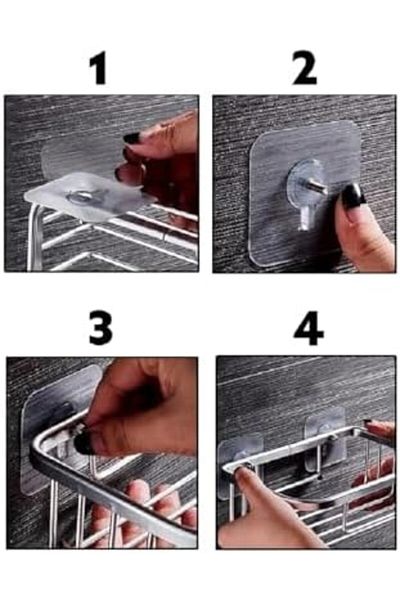 1

2

3

4