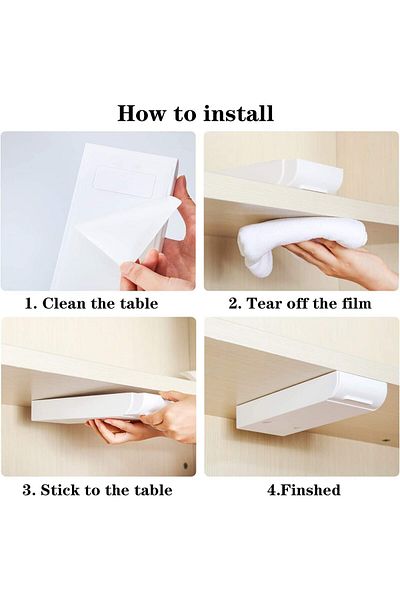 How to install

1. Clean the table

2. Tear off the film

3. Stick to the table

4.Finshed