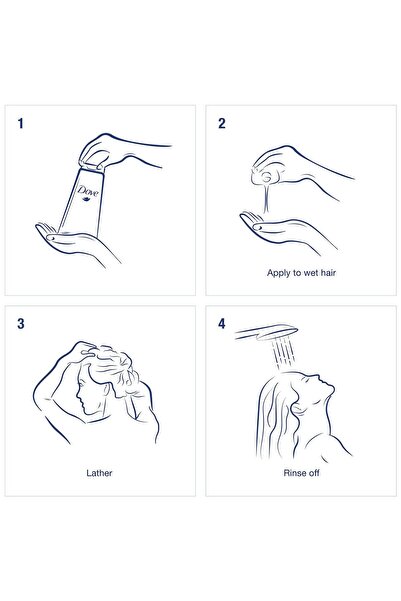 1

Dove

2

Apply to wet hair

3

Lather

4

Rinse off